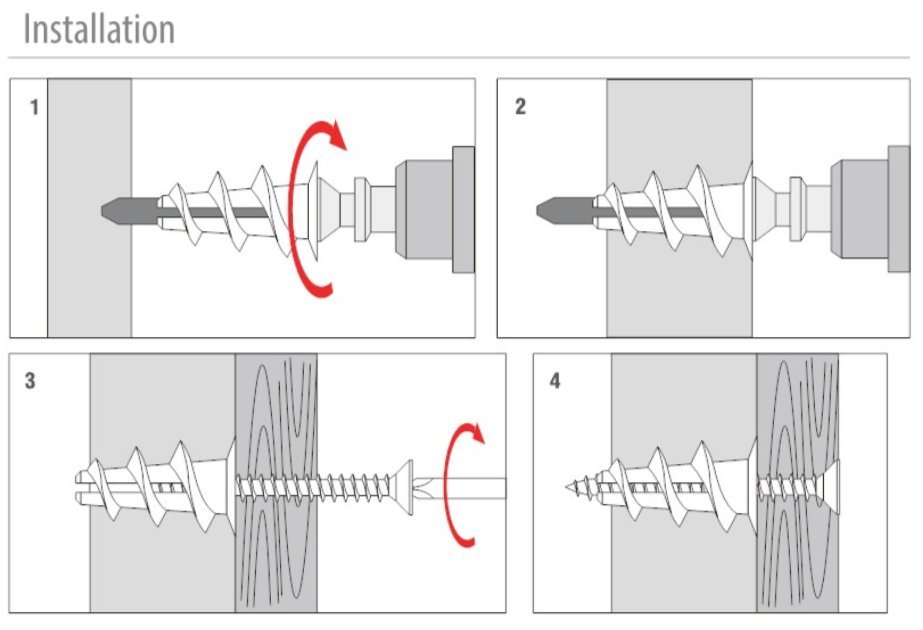 Installation

1

2

3

4