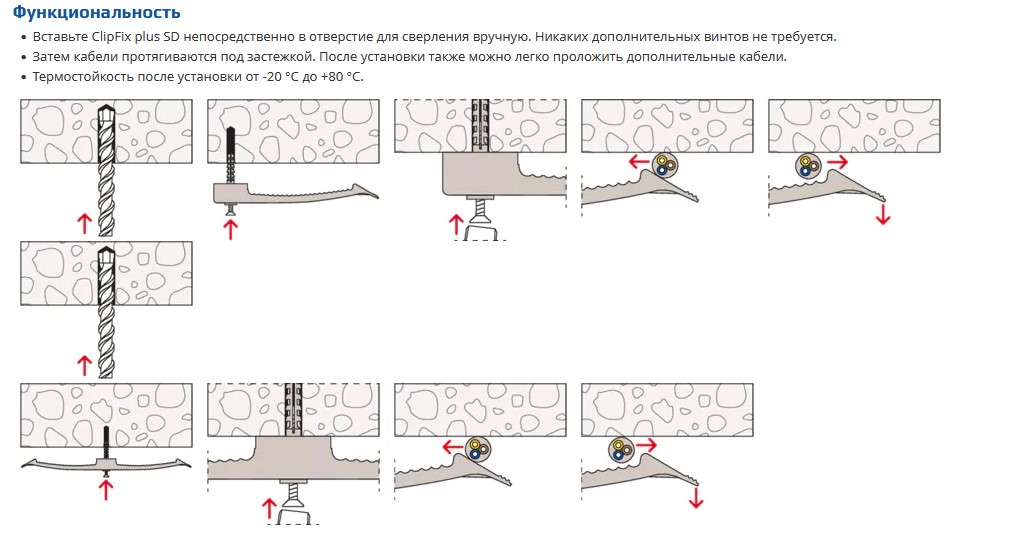 Функциональность

• Вставьте ClipFix plus SD непосредственно в отверстие для сверления вручную. Никаких дополнительных винтов не требуется.
• Затем кабели протягиваются под застежкой. После установки также можно легко проложить дополнительные кабели.
• Термостойкость после установки от -20 °C до +80 °C.